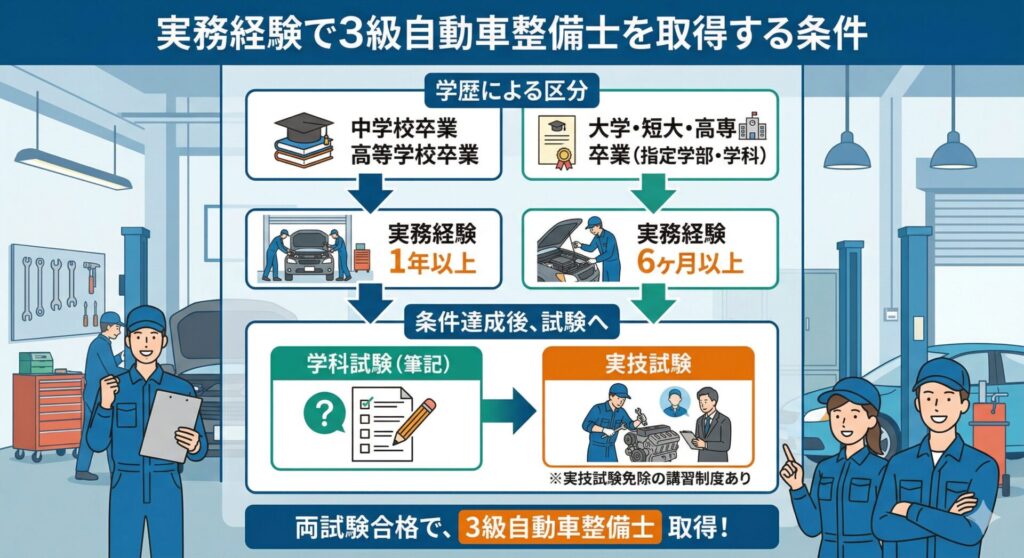 実務経験で3級自動車整備士を取得する条件

学歴による区分

中学校卒業
高等学校卒業

大学・短大・高専
卒業（指定学部・学科）

実務経験
1年以上

実務経験
6ヶ月以上

条件達成後、試験へ

学科試験（筆記）

実技試験

※実技試験免除の講習制度あり

両試験合格で、3級自動車整備士 取得！